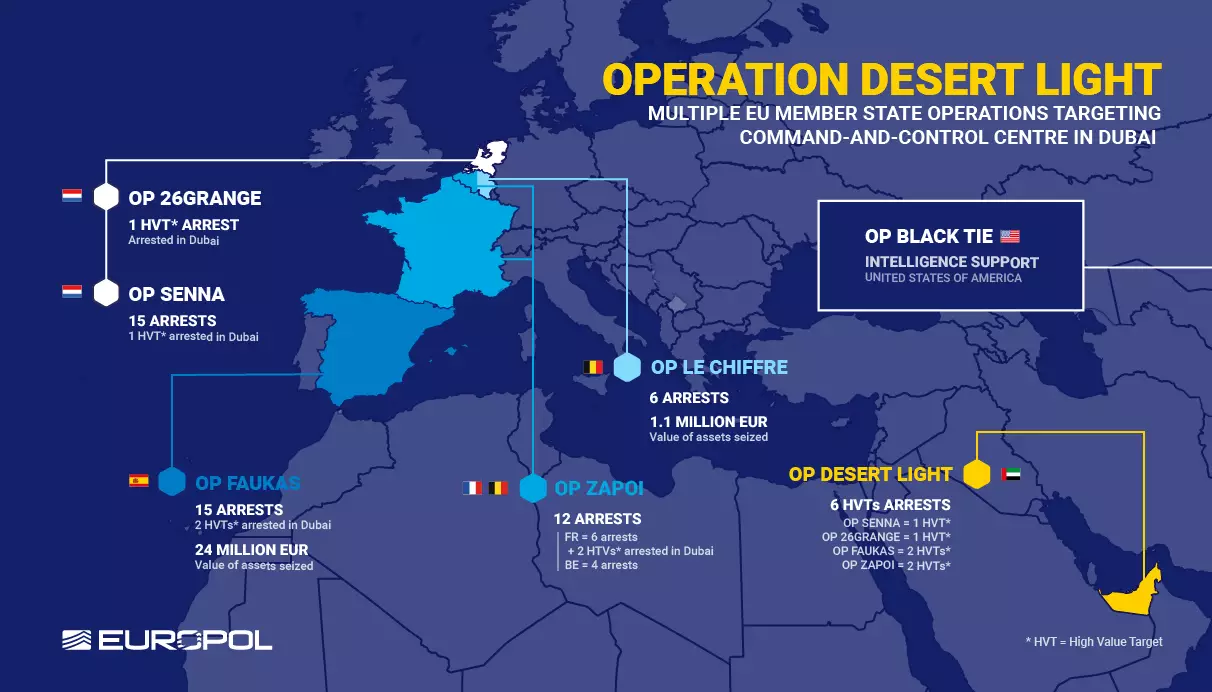 OPERATION DESERT LIGHT
MULTIPLE EU MEMBER STATE OPERATIONS TARGETING COMMAND-AND-CONTROL CENTRE IN DUBAI

OP 26GRANGE
1 HVT* ARREST
Arrested in Dubai

OP SENNA
15 ARRESTS
1 HVT* arrested in Dubai

OP BLACK TIE
INTELLIGENCE SUPPORT
UNITED STATES OF AMERICA

OP LE CHIFFRE
6 ARRESTS
1.1 MILLION EUR
Value of assets seized

OP FAUKAS
15 ARRESTS
2 HVTs* arrested in Dubai
24 MILLION EUR
Value of assets seized

OP ZAPOI
12 ARRESTS
FR = 6 arrests
+ 2 HTVs* arrested in Dubai
BE = 4 arrests

OP DESERT LIGHT
6 HVTs ARRESTS
OP SENNA = 1 HVT*
OP 26GRANGE = 1 HVT*
OP FAUKAS = 2 HVTs*
OP ZAPOI = 2 HVTs*

EUROPOL

* HVT = High Value Target