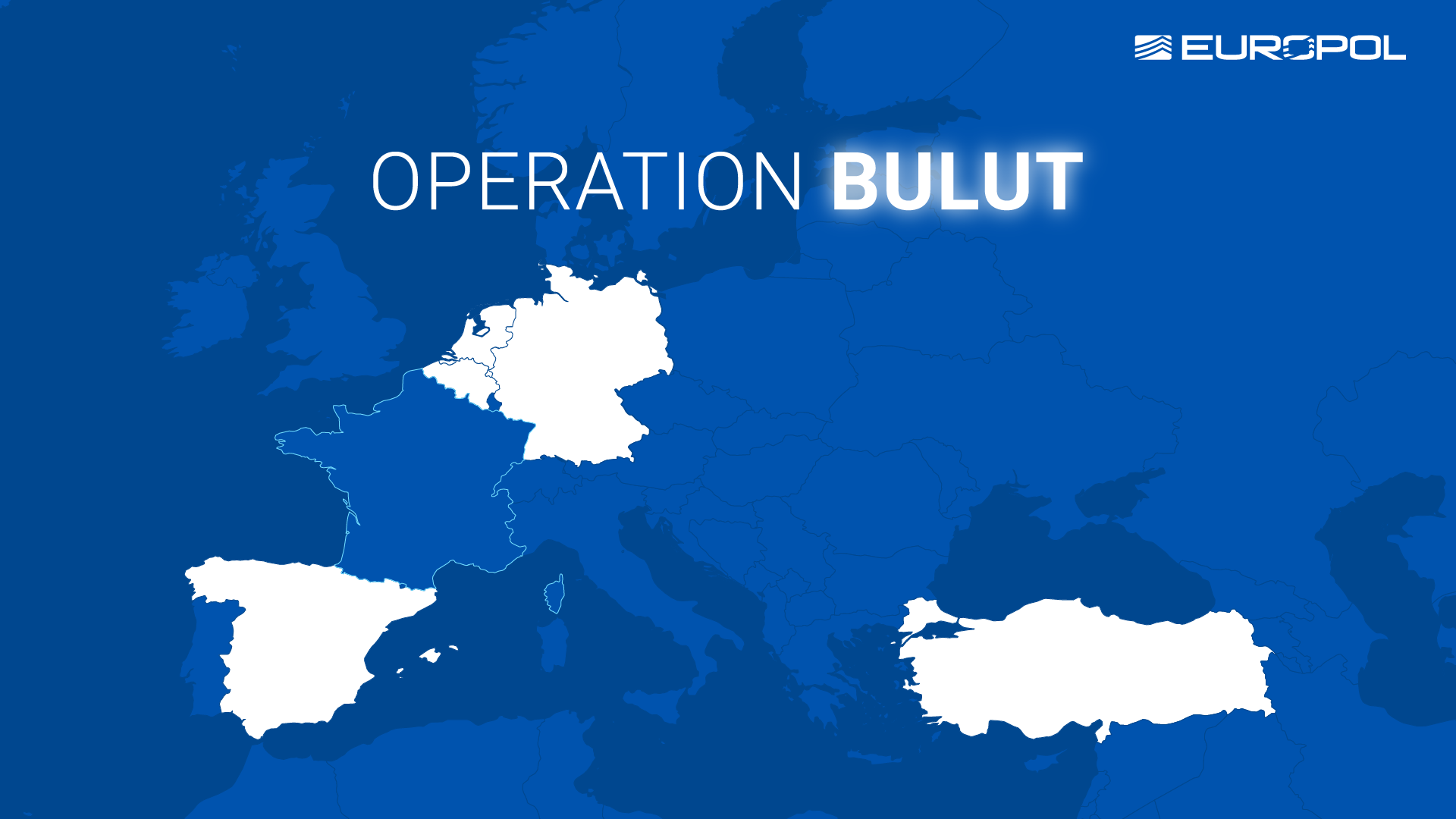 EUROPOL

OPERATION BULUT