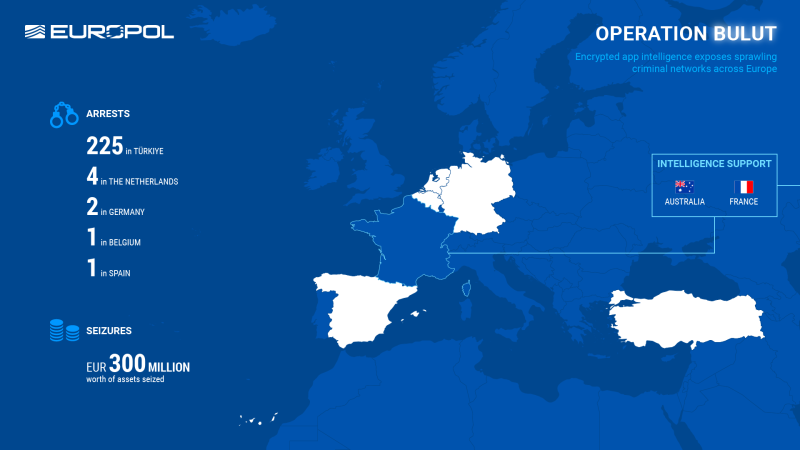 EUROPOL

OPERATION BULUT

Encrypted app intelligence exposes sprawling criminal networks across Europe

ARRESTS

225 in TÜRKIYE

4 in THE NETHERLANDS

2 in GERMANY

1 in BELGIUM

1 in SPAIN

SEIZURES

EUR 300 MILLION worth of assets seized

INTELLIGENCE SUPPORT

AUSTRALIA

FRANCE