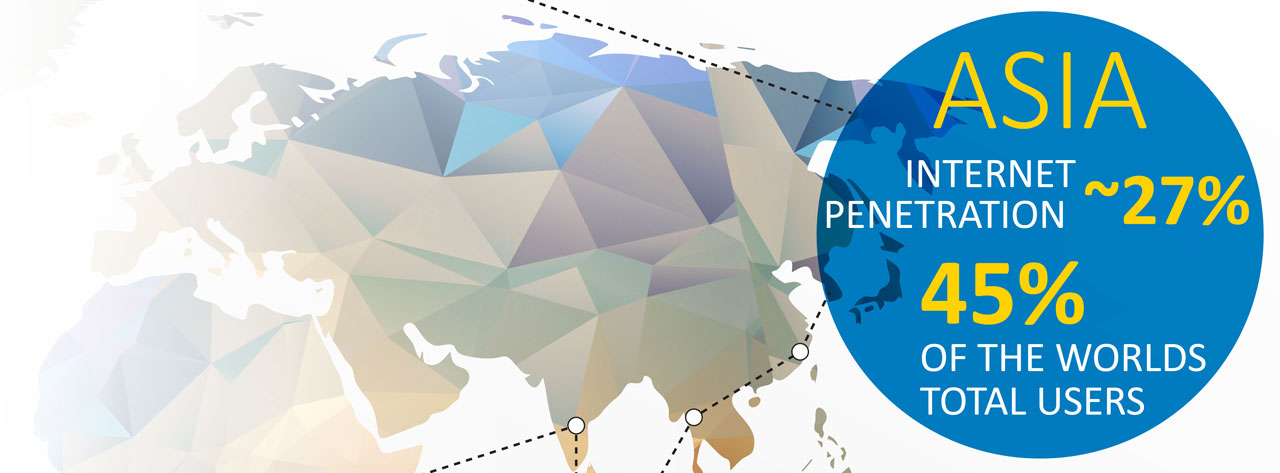 ASIA

INTERNET PENETRATION ~27%

45%

OF THE WORLDS TOTAL USERS