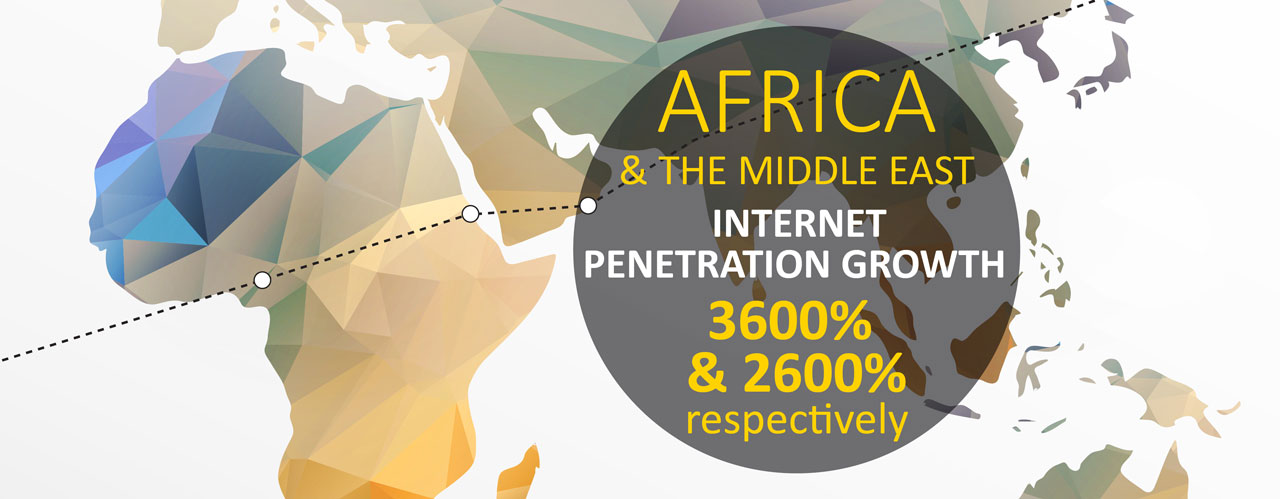 AFRICA
& THE MIDDLE EAST
INTERNET
PENETRATION GROWTH
3600%
& 2600%
respectively