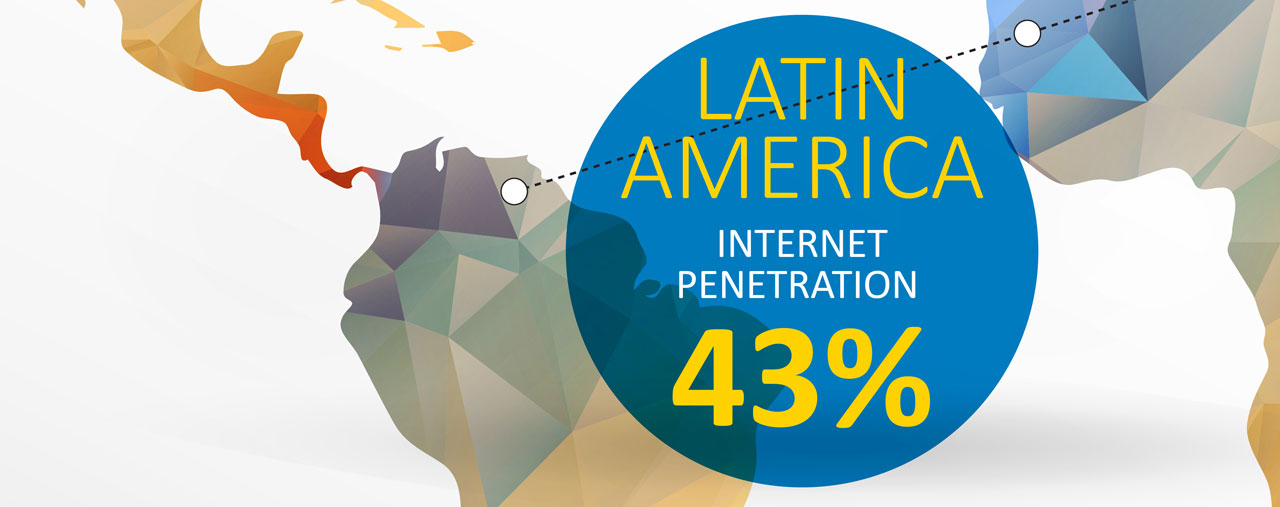 LATIN AMERICA

INTERNET PENETRATION

43%