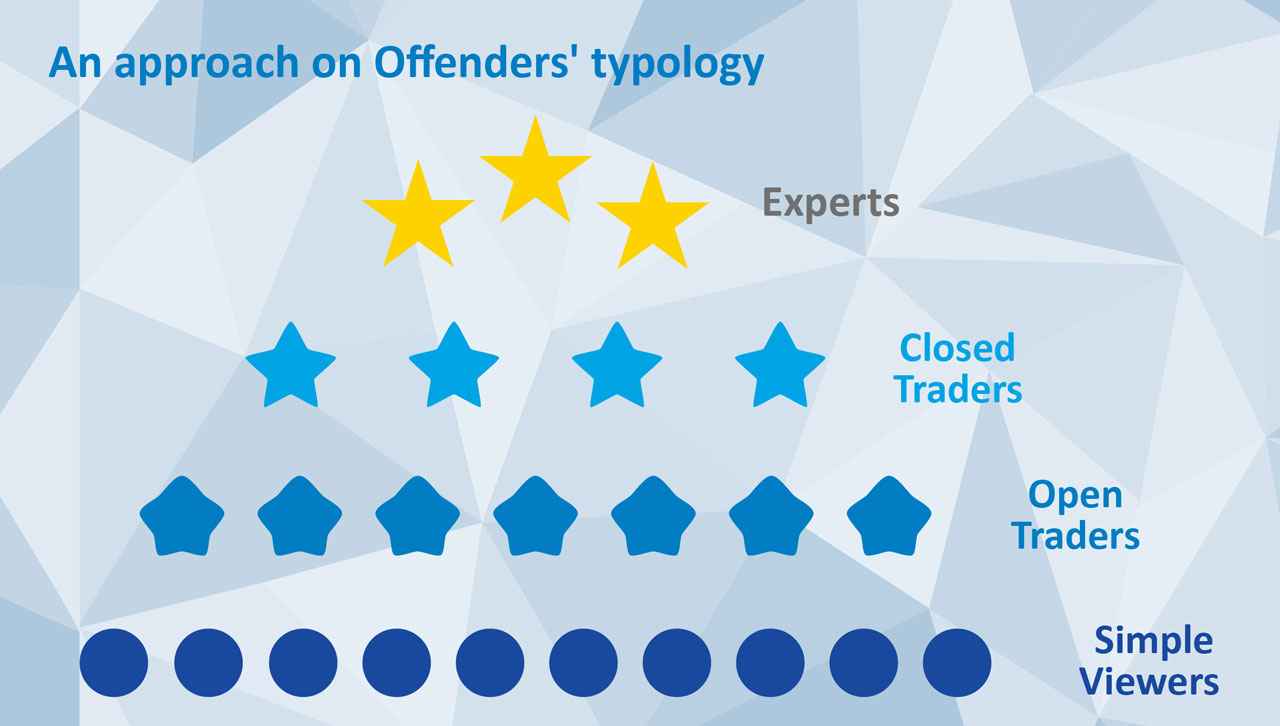 An approach on Offenders' typology

Experts

Closed Traders

Open Traders

Simple Viewers