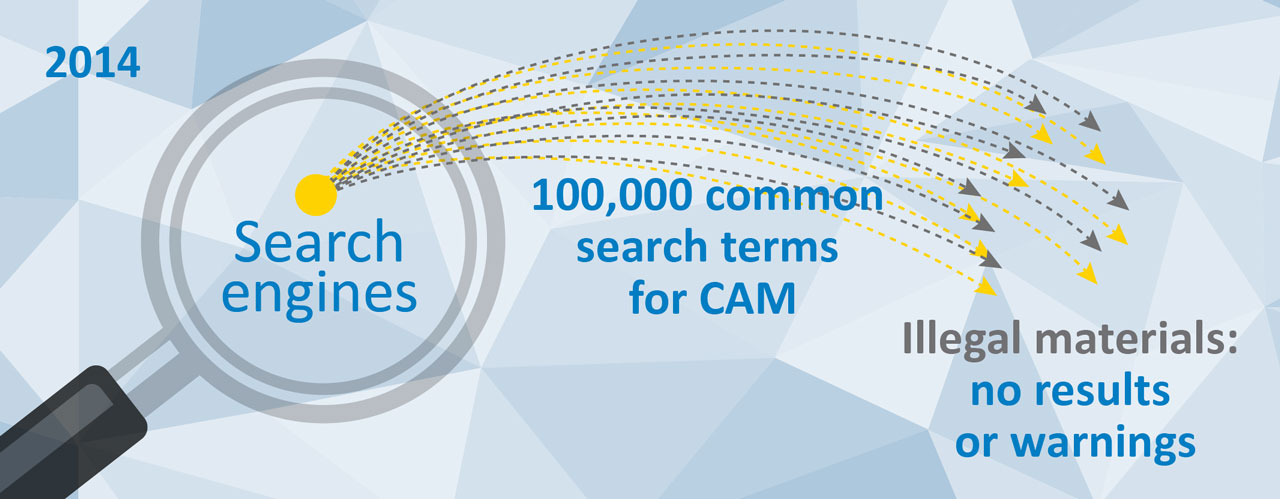 2014

Search engines

100,000 common search terms for CAM

Illegal materials: no results or warnings