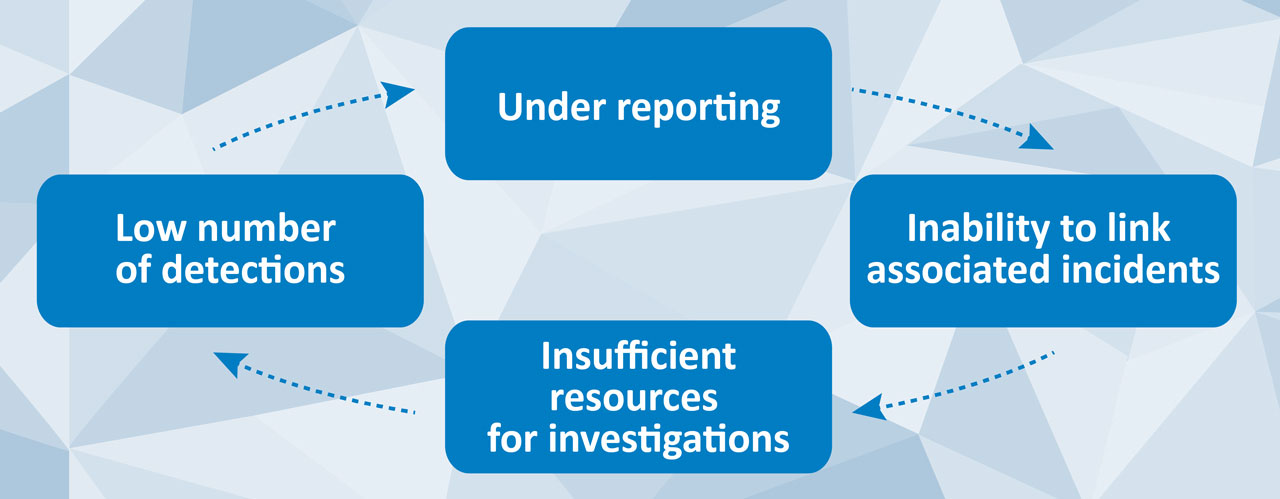 Under reporting

Inability to link associated incidents

Insufficient resources for investigations

Low number of detections