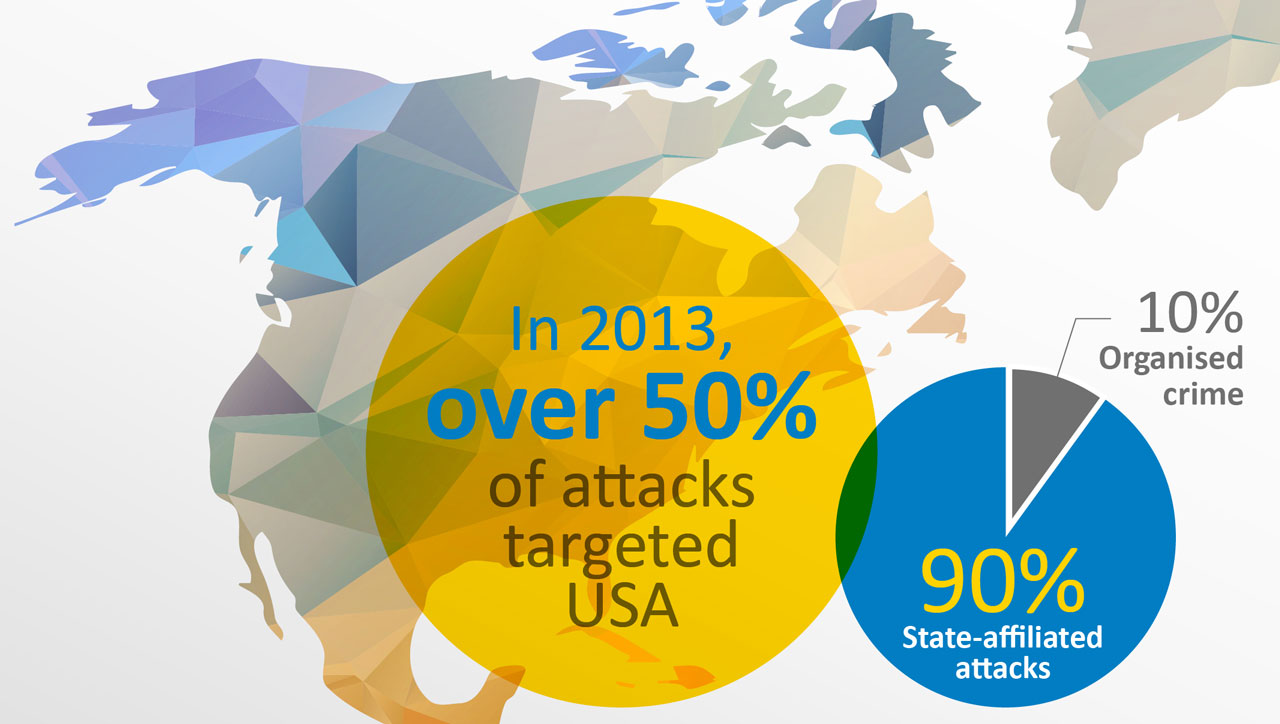 In 2013, over 50% of attacks targeted USA

10% Organised crime

90% State-affiliated attacks