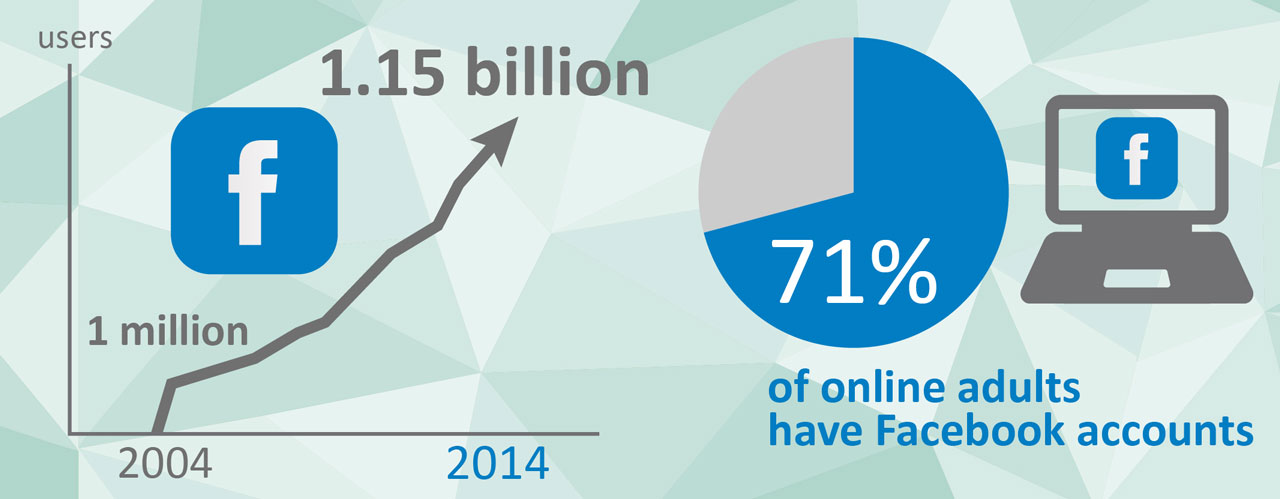 users

1.15 billion

f

1 million

2004

2014

71%

f

of online adults have Facebook accounts