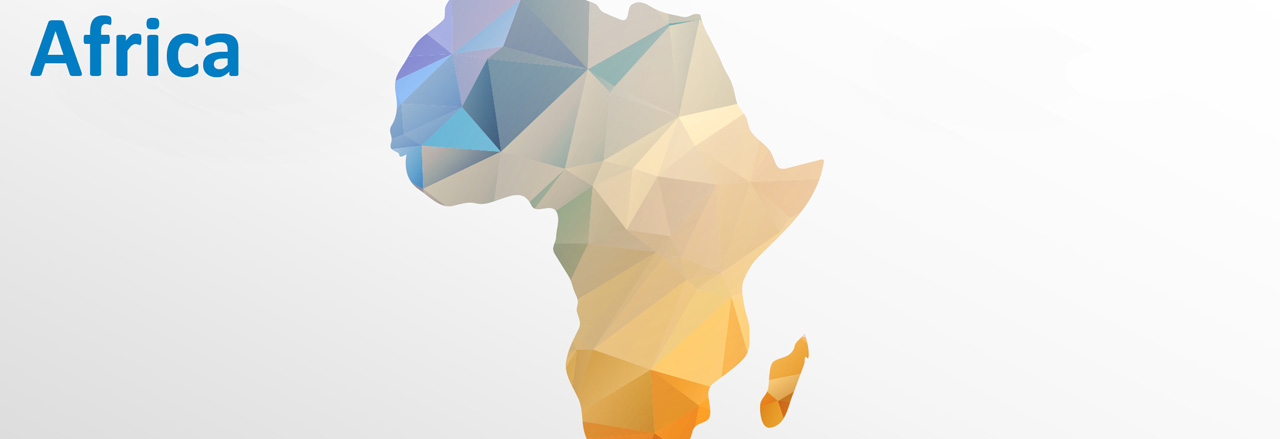 Africa