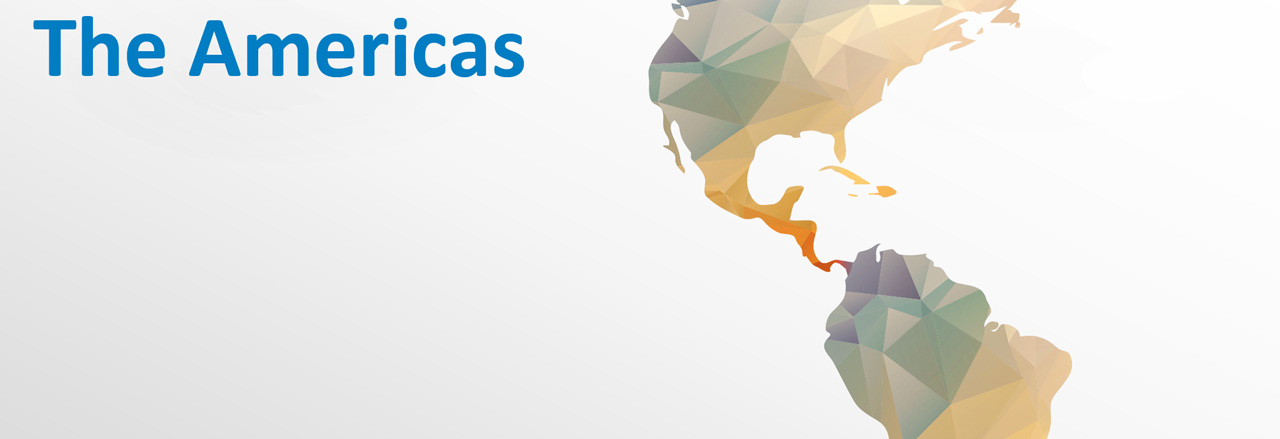 The Americas