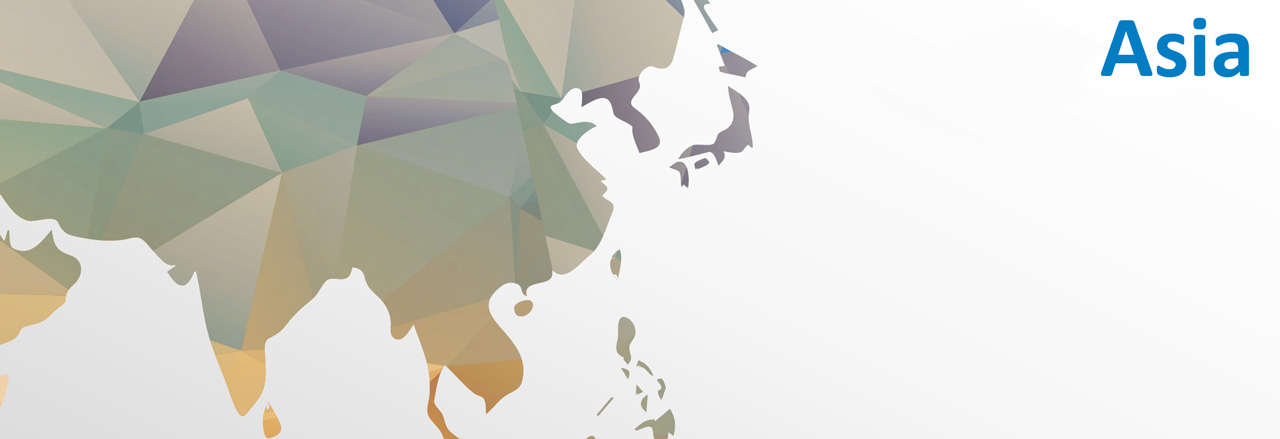 Asia