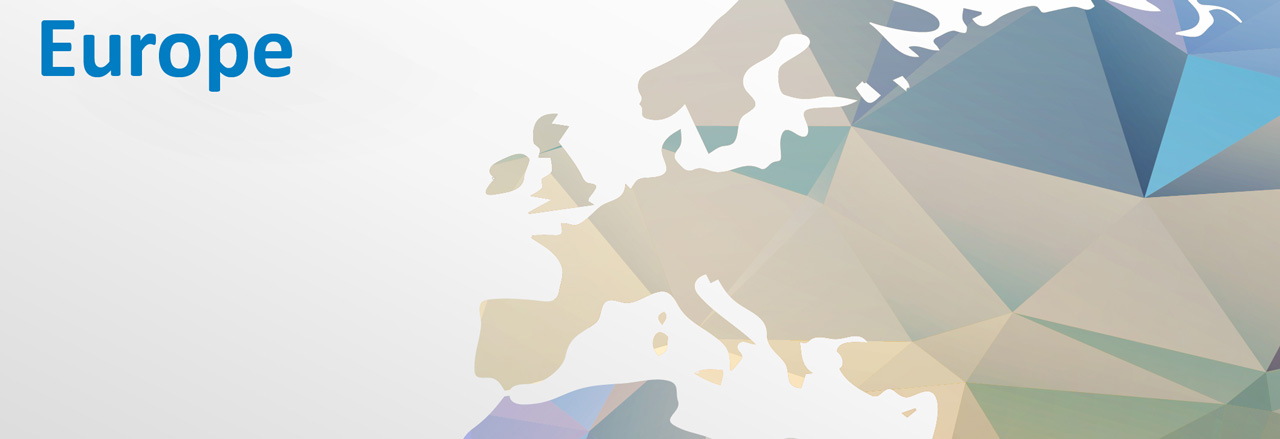 Europe