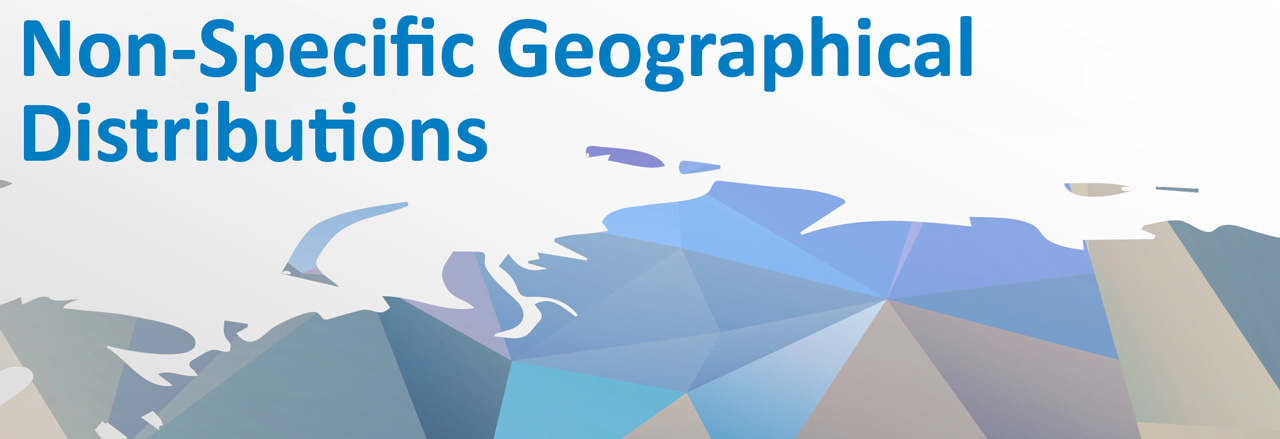 Non-Specific Geographical Distributions