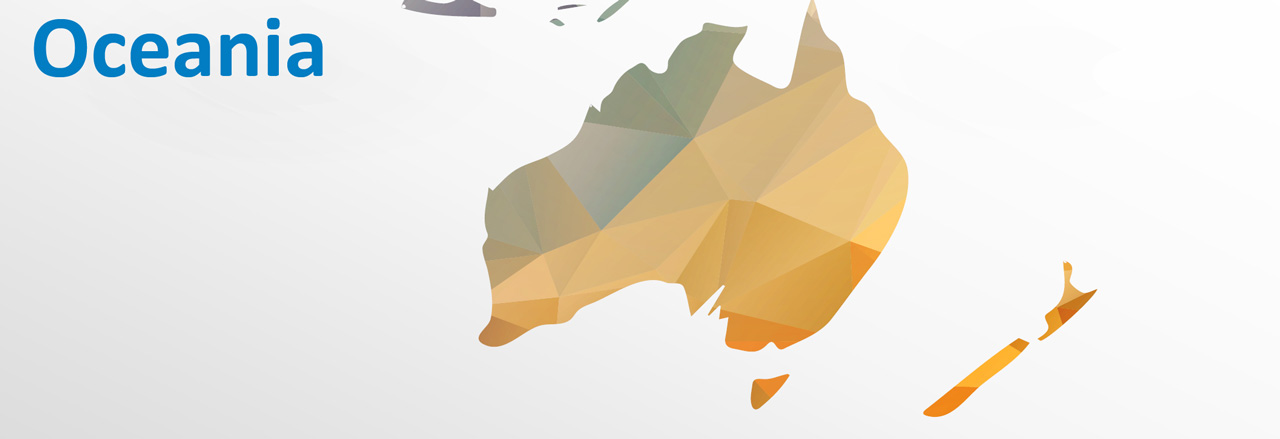 Oceania