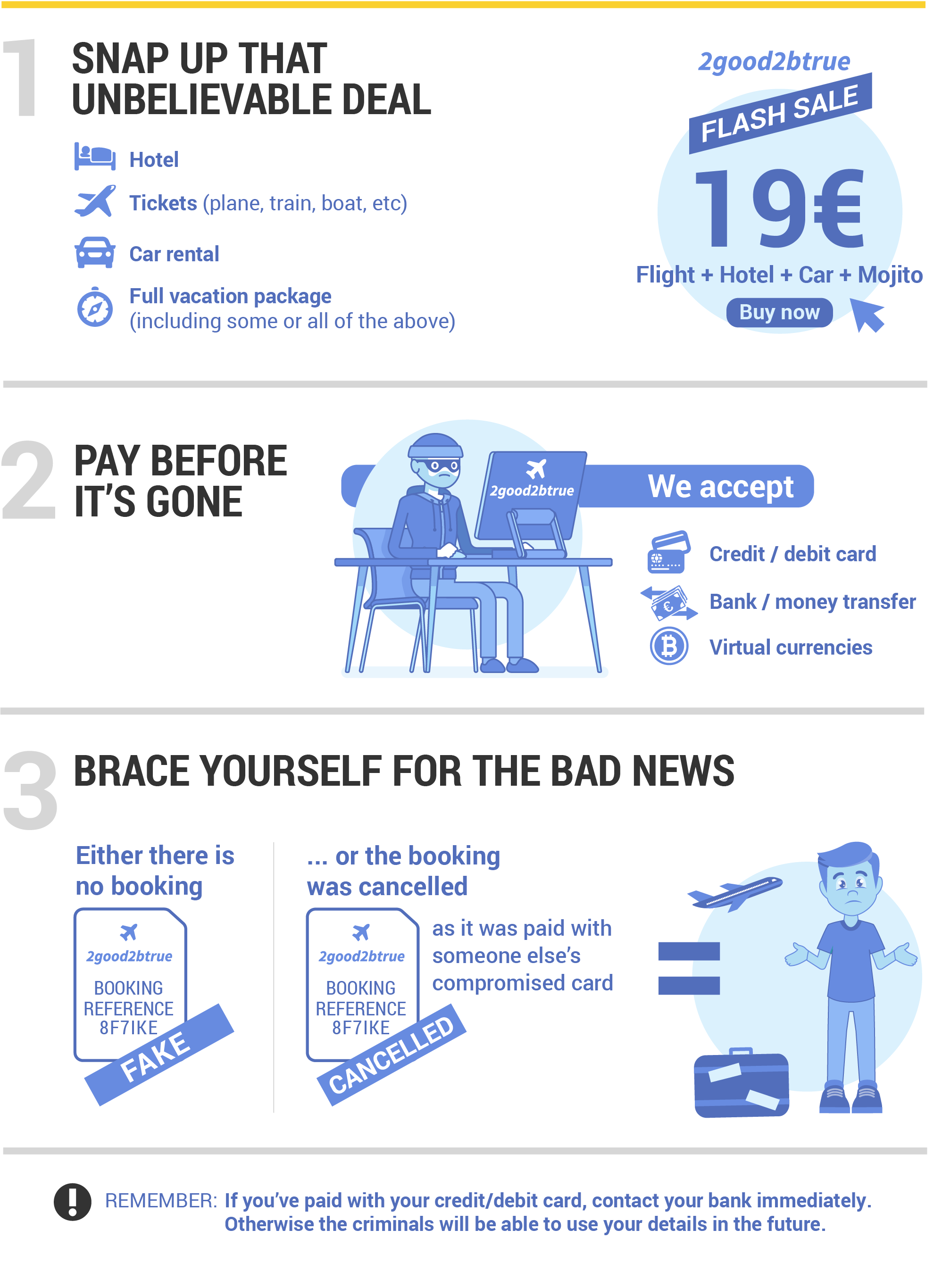 1 SNAP UP THAT UNBELIEVABLE DEAL

Hotel

Tickets (plane, train, boat, etc)

Car rental

Full vacation package (including some or all of the above)

2good2btrue

FLASH SALE

19€

Flight + Hotel + Car + Mojito

Buy now

2 PAY BEFORE IT'S GONE

2good2btrue

We accept

Credit / debit card

Bank / money transfer

Virtual currencies

3 BRACE YOURSELF FOR THE BAD NEWS

Either there is no booking

2good2btrue

BOOKING REFERENCE 8F7IKE

FAKE

... or the booking was cancelled

2good2btrue

BOOKING REFERENCE 8F7IKE

CANCELLED

as it was paid with someone else's compromised card

REMEMBER: If you've paid with your credit/debit card, contact your bank immediately. Otherwise the criminals will be able to use your details in the future.