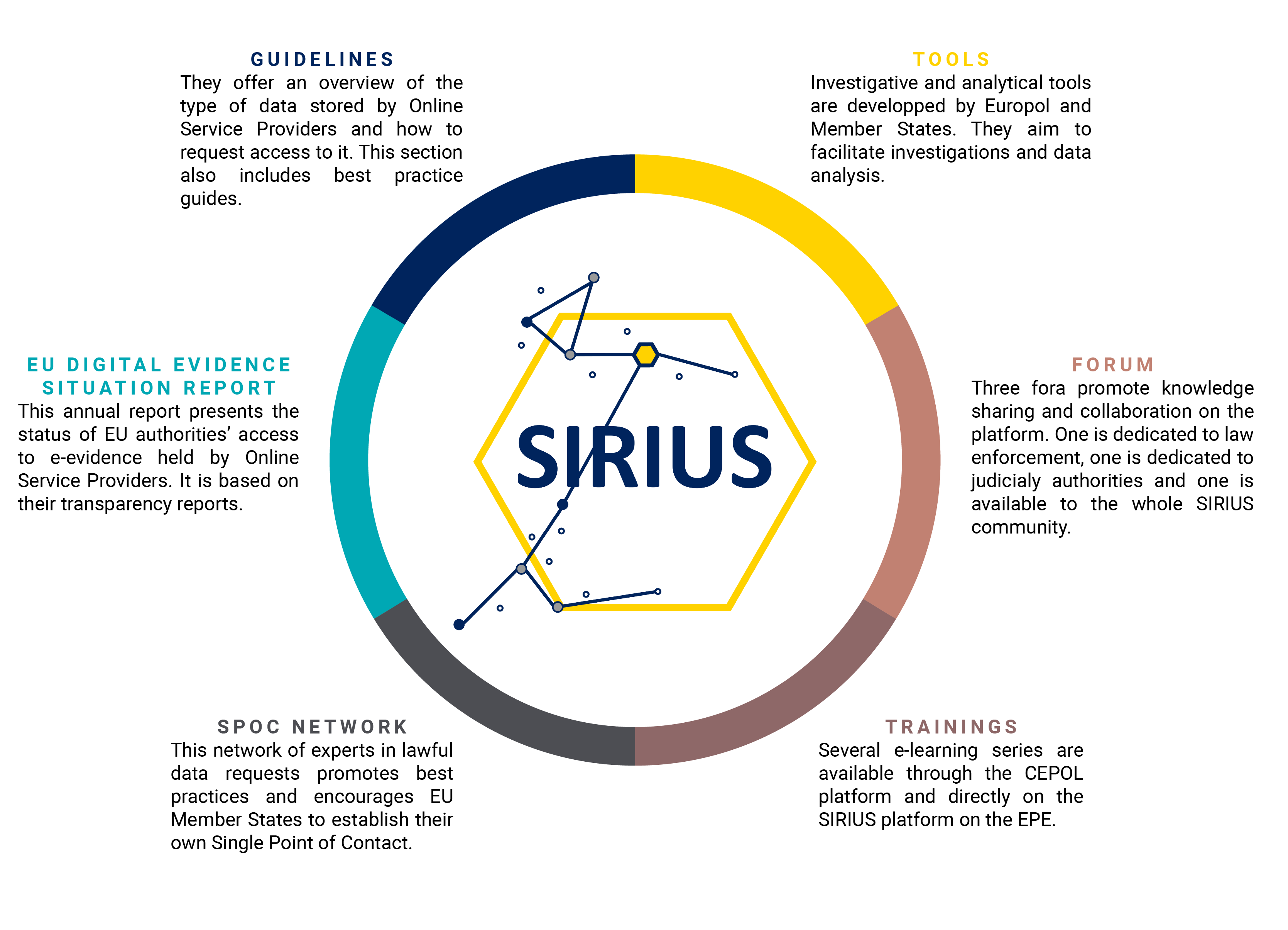 GUIDELINES
They offer an overview of the type of data stored by Online Service Providers and how to request access to it. This section also includes best practice guides.

TOOLS
Investigative and analytical tools are developped by Europol and Member States. They aim to facilitate investigations and data analysis.

EU DIGITAL EVIDENCE SITUATION REPORT
This annual report presents the status of EU authorities' access to e-evidence held by Online Service Providers. It is based on their transparency reports.

SIRIUS

FORUM
Three fora promote knowledge sharing and collaboration on the platform. One is dedicated to law enforcement, one is dedicated to judicialy authorities and one is available to the whole SIRIUS community.

SPOC NETWORK
This network of experts in lawful data requests promotes best practices and encourages EU Member States to establish their own Single Point of Contact.

TRAININGS
Several e-learning series are available through the CEPOL platform and directly on the SIRIUS platform on the EPE.