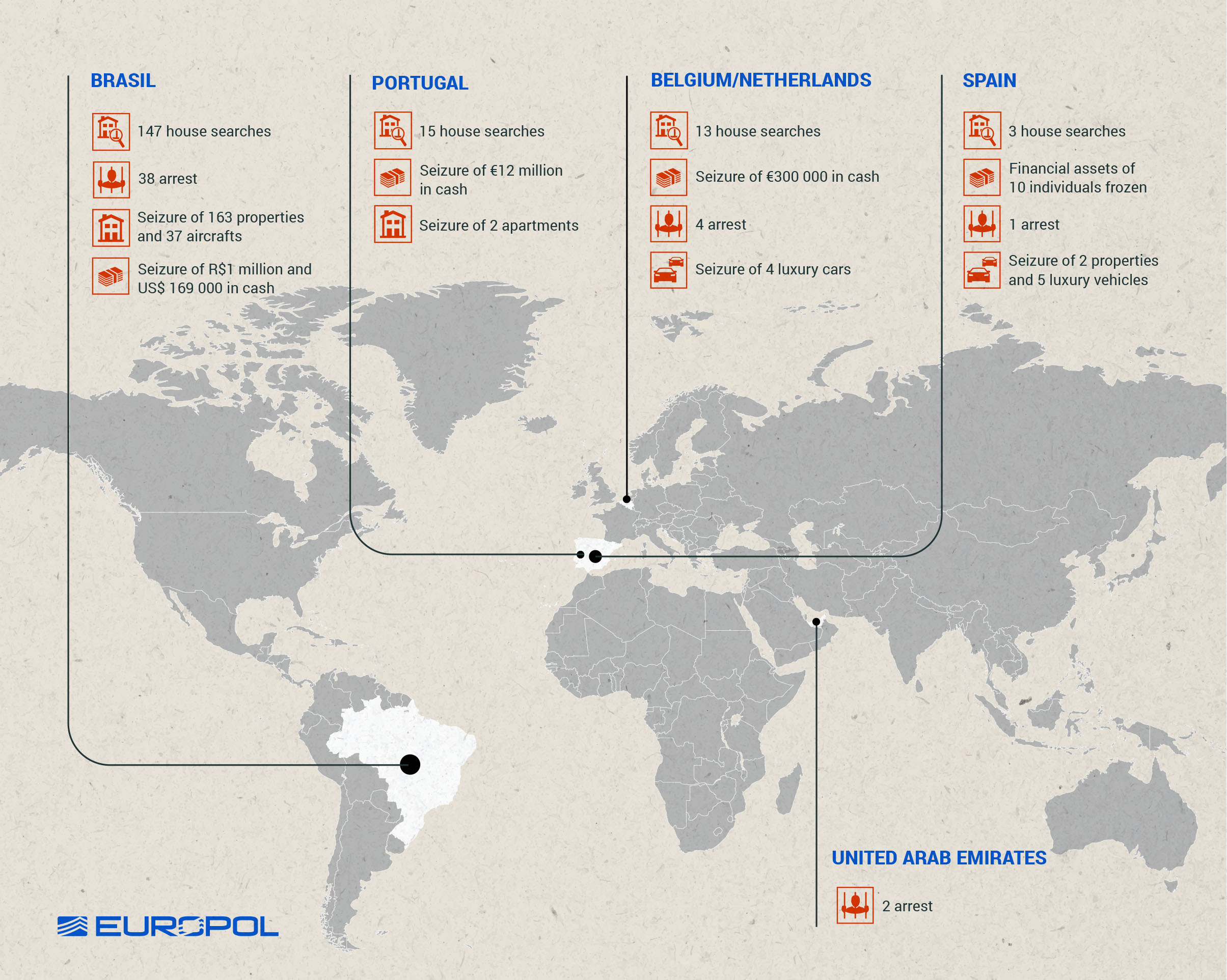 BRASIL

147 house searches

38 arrest

Seizure of 163 properties and 37 aircrafts

Seizure of R$1 million and US$ 169 000 in cash

PORTUGAL

15 house searches

Seizure of €12 million in cash

Seizure of 2 apartments

BELGIUM/NETHERLANDS

13 house searches

Seizure of €300 000 in cash

4 arrest

Seizure of 4 luxury cars

SPAIN

3 house searches

Financial assets of 10 individuals frozen

1 arrest

Seizure of 2 properties and 5 luxury vehicles

UNITED ARAB EMIRATES

2 arrest

EUROPOL